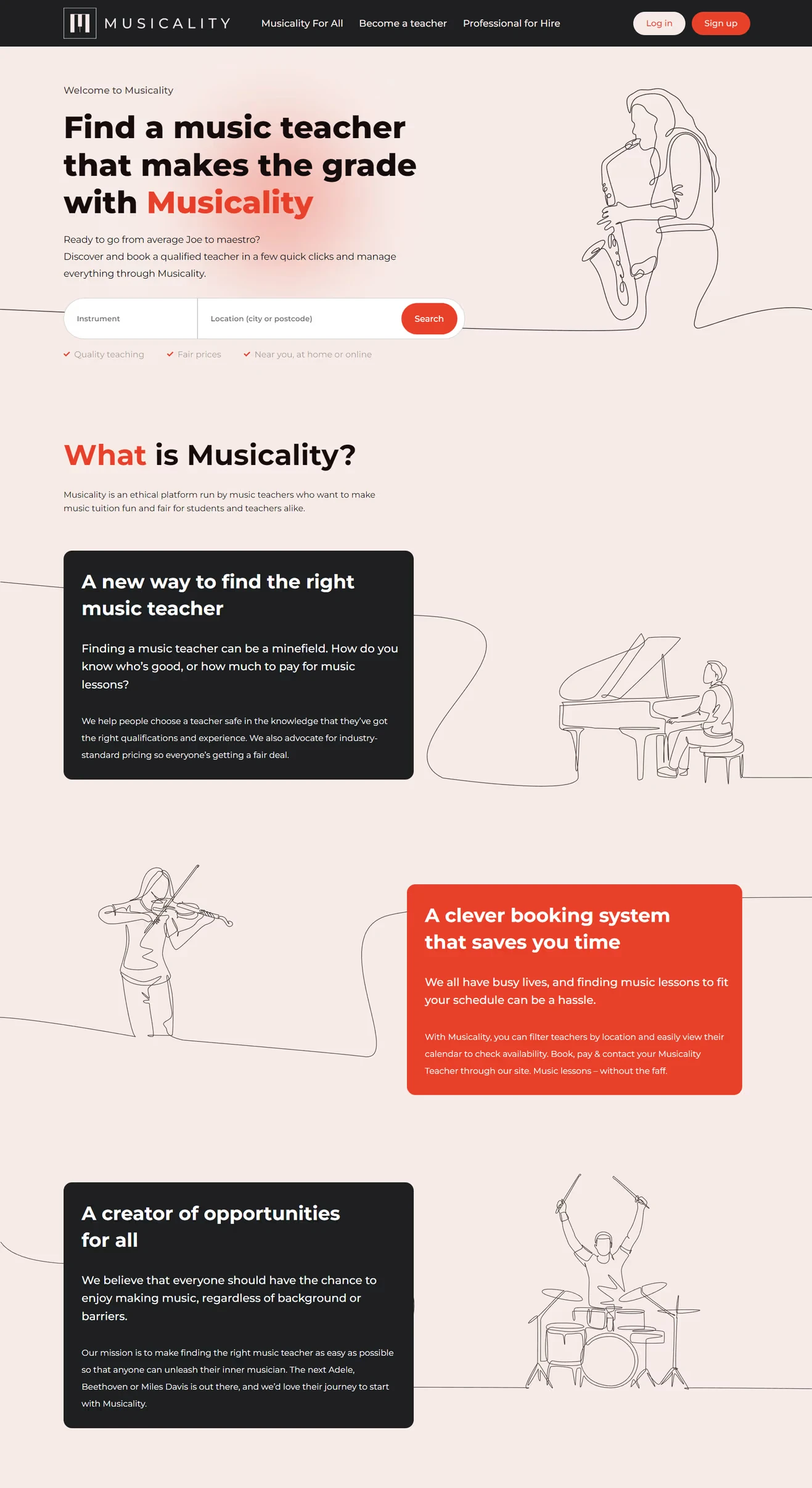 MUSICALITY

Musicality For All
Become a teacher
Professional for Hire

Log in
Sign up

Welcome to Musicality

Find a music teacher that makes the grade with Musicality

Ready to go from average Joe to maestro?
Discover and book a qualified teacher in a few quick clicks and manage everything through Musicality.

Instrument
Location (city or postcode)
Search

Quality teaching
Fair prices
Near you, at home or online

What is Musicality?

Musicality is an ethical platform run by music teachers who want to make music tuition fun and fair for students and teachers alike.

A new way to find the right music teacher

Finding a music teacher can be a minefield. How do you know who's good, or how much to pay for music lessons?

We help people choose a teacher safe in the knowledge that they've got the right qualifications and experience. We also advocate for industry-standard pricing so everyone's getting a fair deal.

A clever booking system that saves you time

We all have busy lives, and finding music lessons to fit your schedule can be a hassle.

With Musicality, you can filter teachers by location and easily view their calendar to check availability. Book, pay & contact your Musicality Teacher through our site. Music lessons – without the faff.

A creator of opportunities for all

We believe that everyone should have the chance to enjoy making music, regardless of background or barriers.

Our mission is to make finding the right music teacher as easy as possible so that anyone can unleash their inner musician. The next Adele, Beethoven or Miles Davis is out there, and we'd love their journey to start with Musicality.